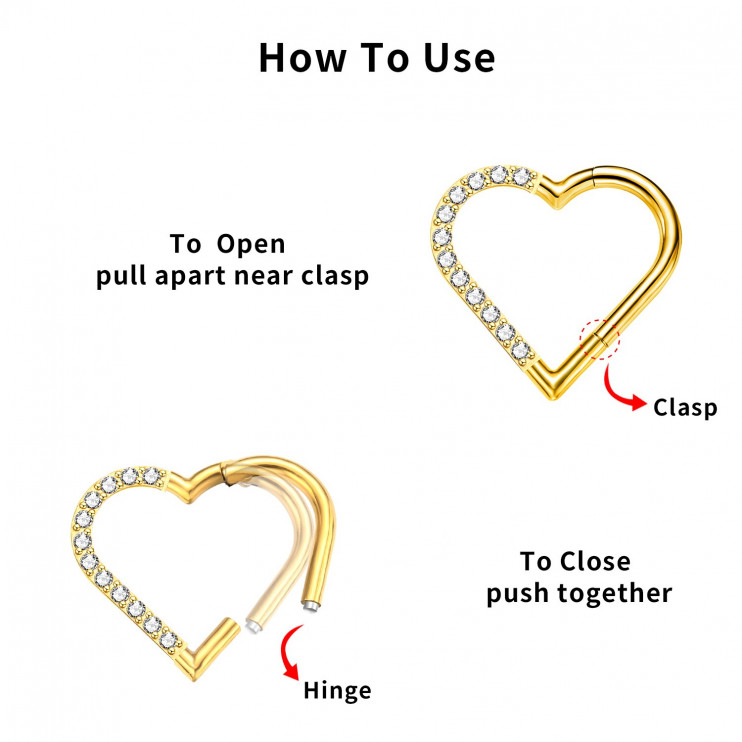 How To Use

To  Open
pull apart near clasp

Clasp

To Close
push together

Hinge